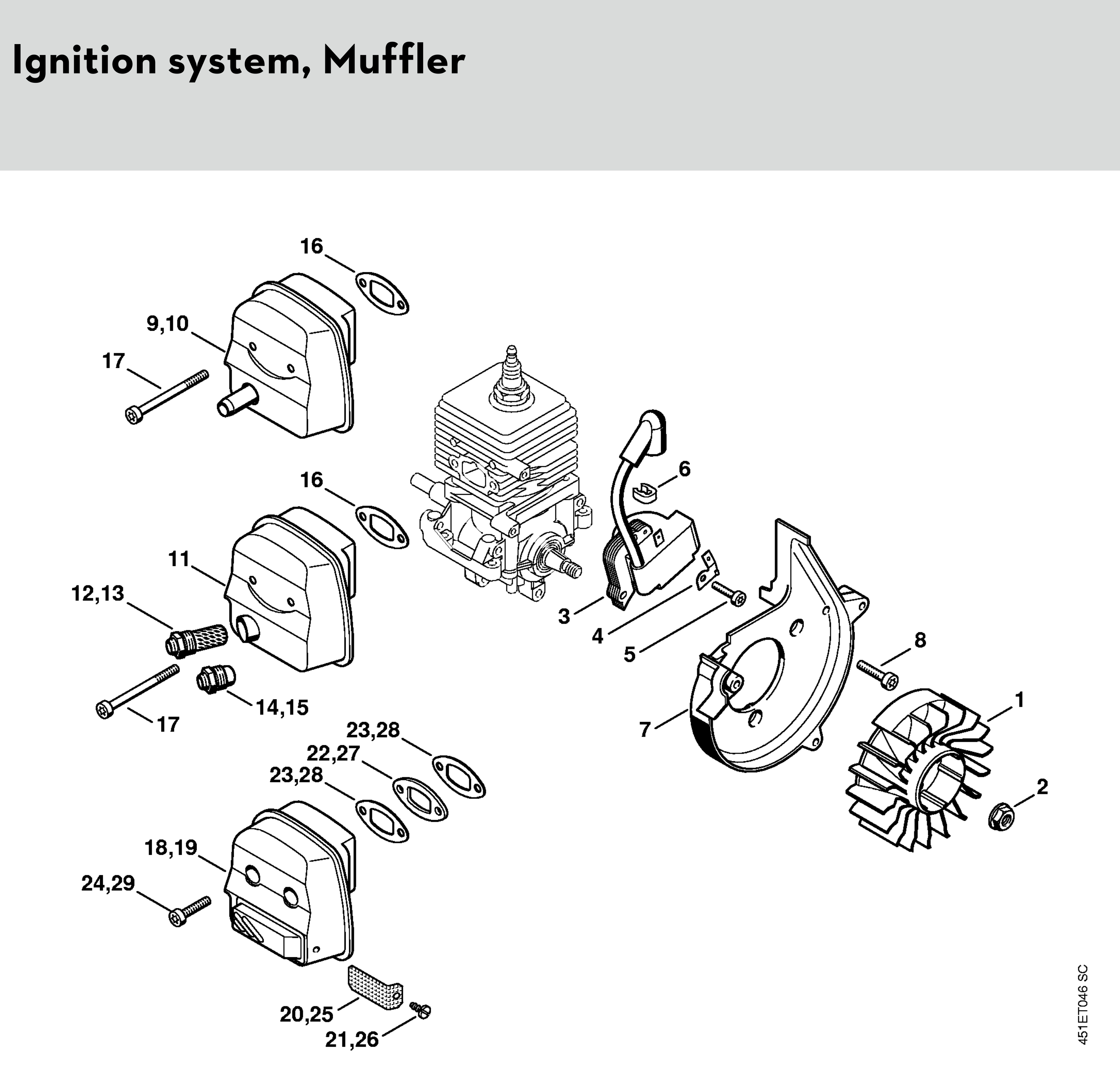 Ignition system, Muffler

16
9,10
17
16
6
11
12,13
3
4
5
8
17
14,15
1
7
23,28
22,27
23,28
2
18,19
24,29
20,25
21,26

451ET046 SC